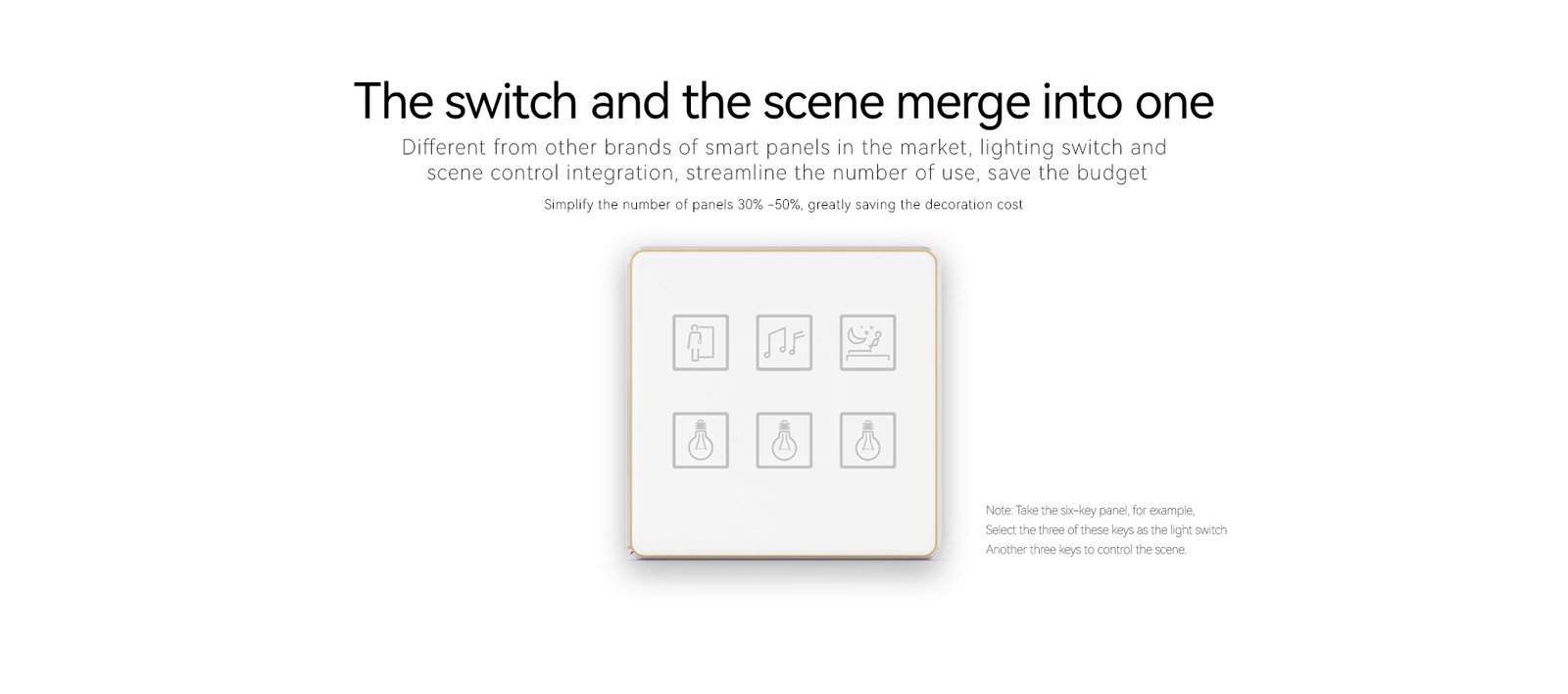 The switch and the scene merge into one

Different from other brands of smart panels in the market, lighting switch and scene control integration, streamline the number of use, save the budget

Simplify the number of panels 30% -50%, greatly saving the decoration cost

Note: Take the six-key panel, for example,
Select the three of these keys as the light switch
Another three keys to control the scene.