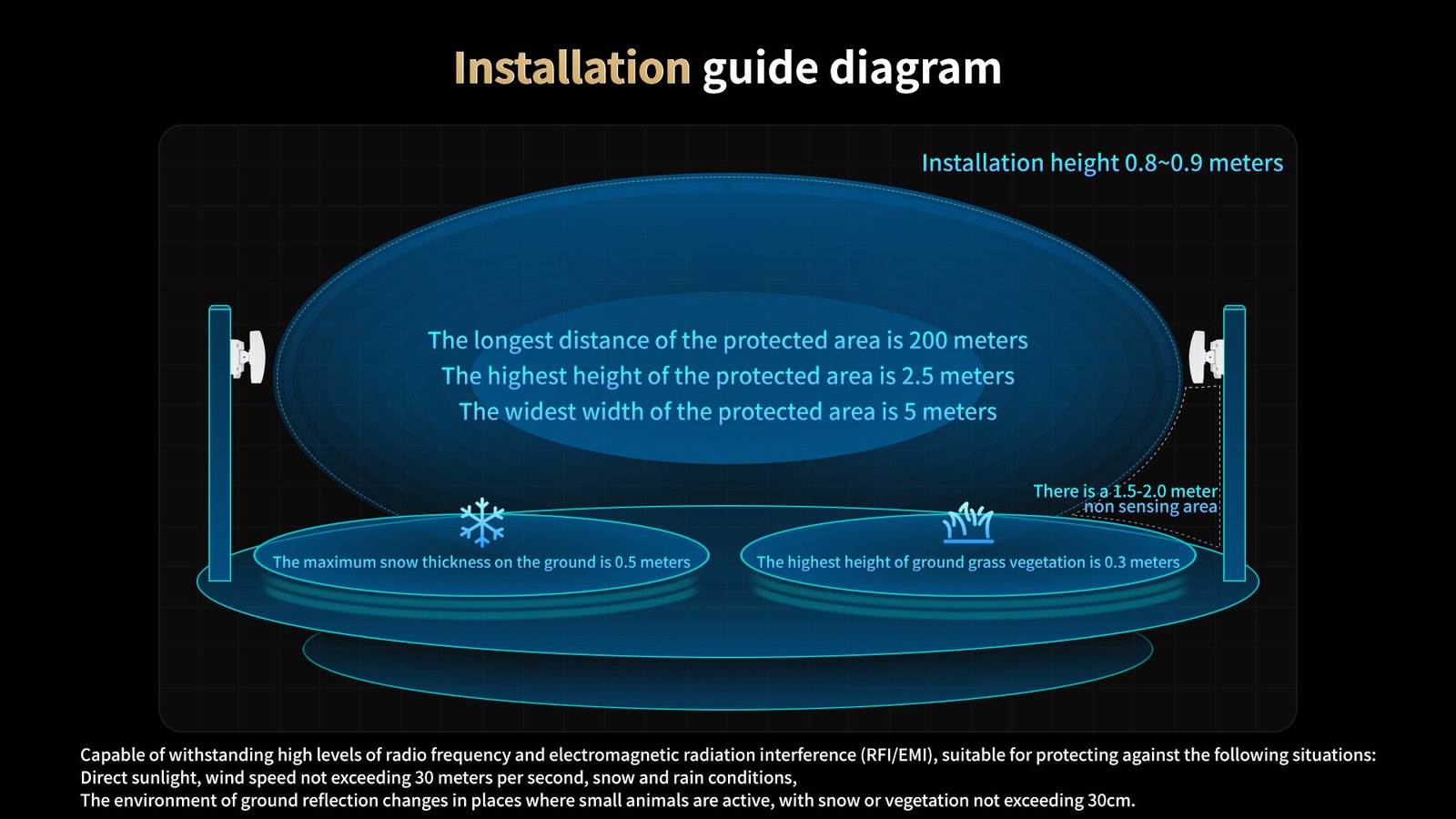 Installation guide diagram

Installation height 0.8~0.9 meters

The longest distance of the protected area is 200 meters
The highest height of the protected area is 2.5 meters
The widest width of the protected area is 5 meters

There is a 1.5-2.0 meter non sensing area

The maximum snow thickness on the ground is 0.5 meters

The highest height of ground grass vegetation is 0.3 meters

Capable of withstanding high levels of radio frequency and electromagnetic radiation interference (RFI/EMI), suitable for protecting against the following situations:
Direct sunlight, wind speed not exceeding 30 meters per second, snow and rain conditions,
The environment of ground reflection changes in places where small animals are active, with snow or vegetation not exceeding 30cm.